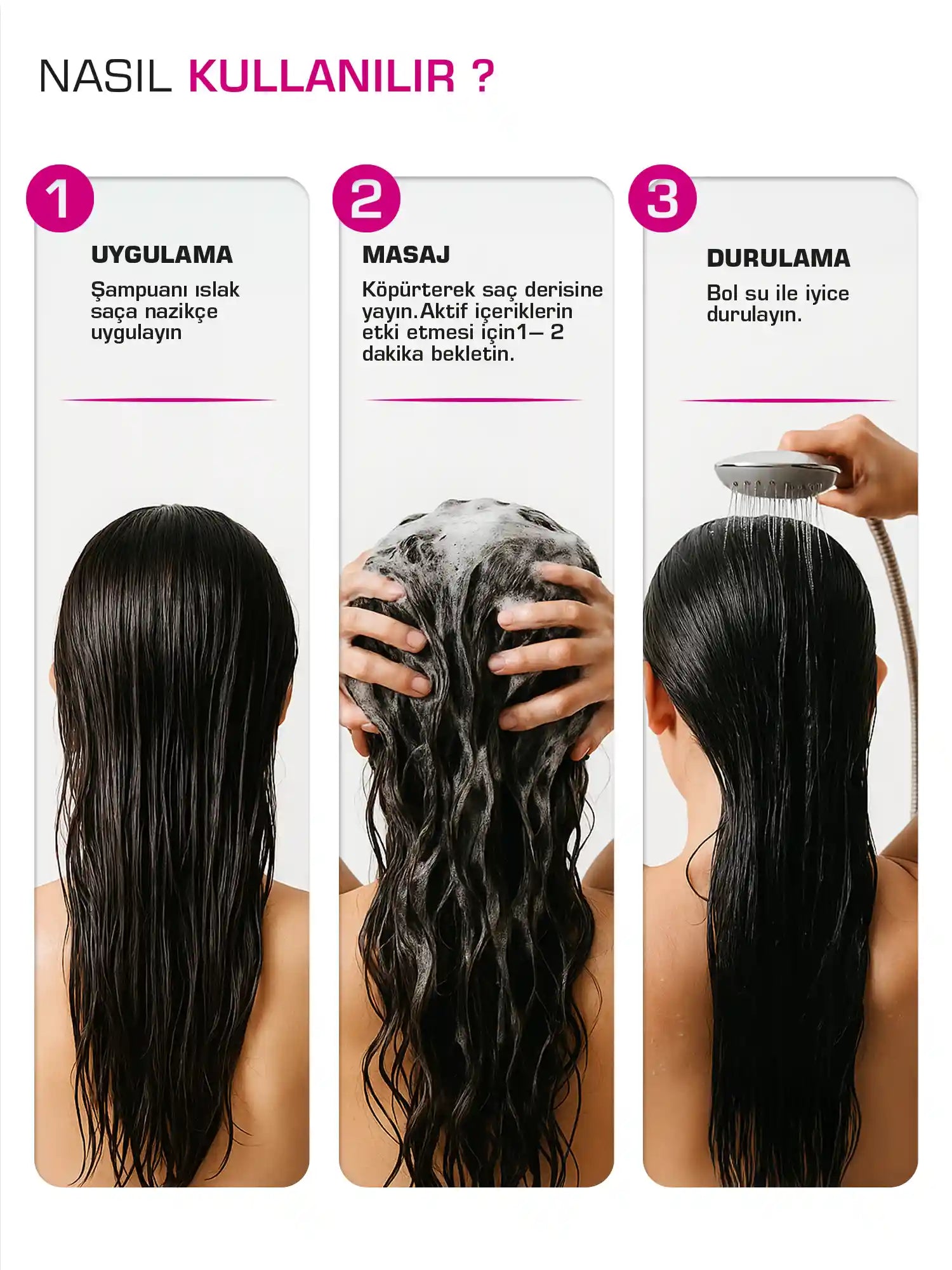 NASIL KULLANILIR ?

1

UYGULAMA

Şampuanı ıslak saça nazikçe uygulayın

2

MASAJ

Köpürterek saç derisine yayın.Aktif içeriklerin etki etmesi için1– 2 dakika bekletin.

3

DURULAMA

Bol su ile iyice durulayın.