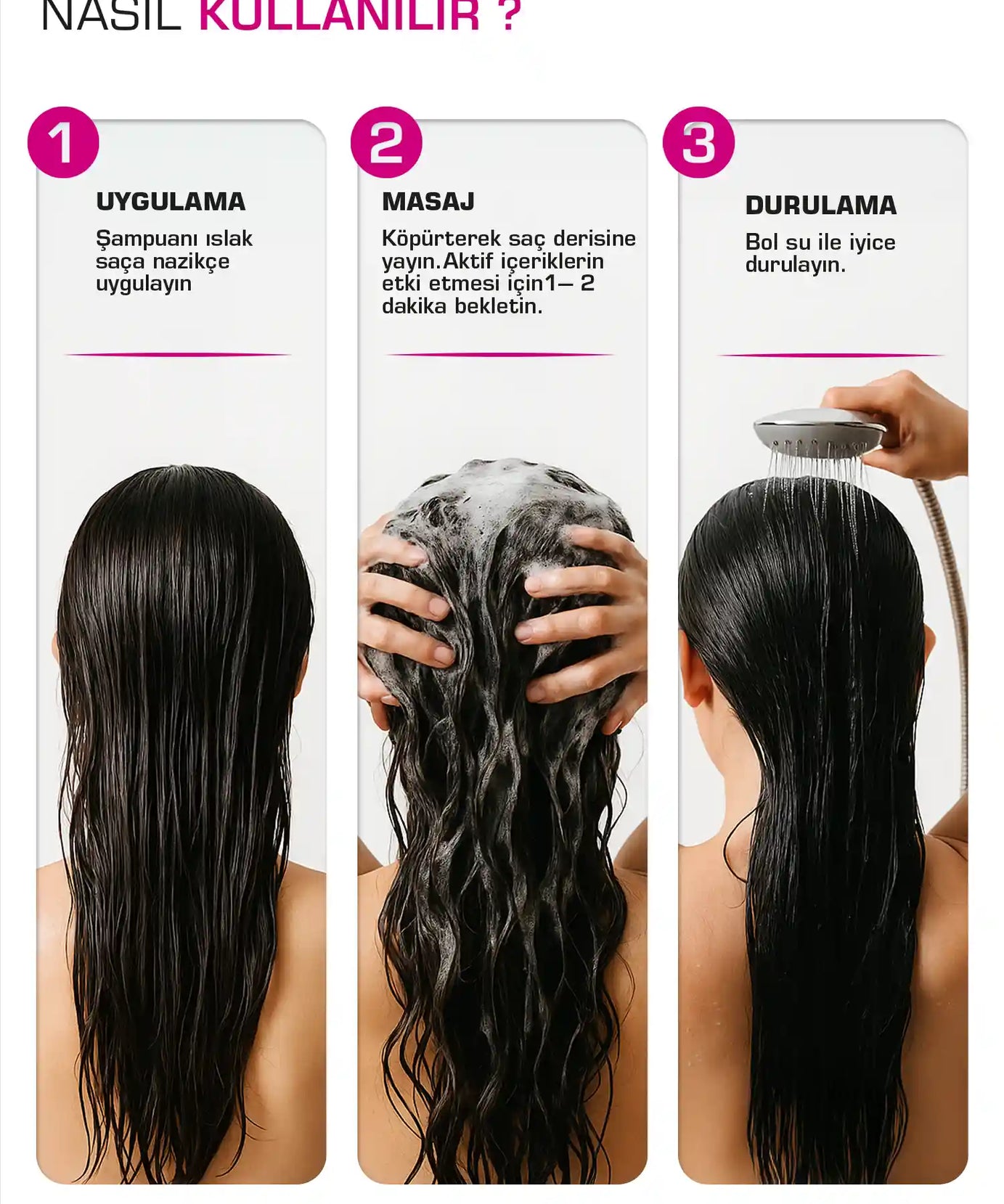 NASIL KULLANILIR ?

1

UYGULAMA

Şampuanı ıslak saça nazikçe uygulayın

2

MASAJ

Köpürterek saç derisine yayın.Aktif içeriklerin etki etmesi için1– 2 dakika bekletin.

3

DURULAMA

Bol su ile iyice durulayın.