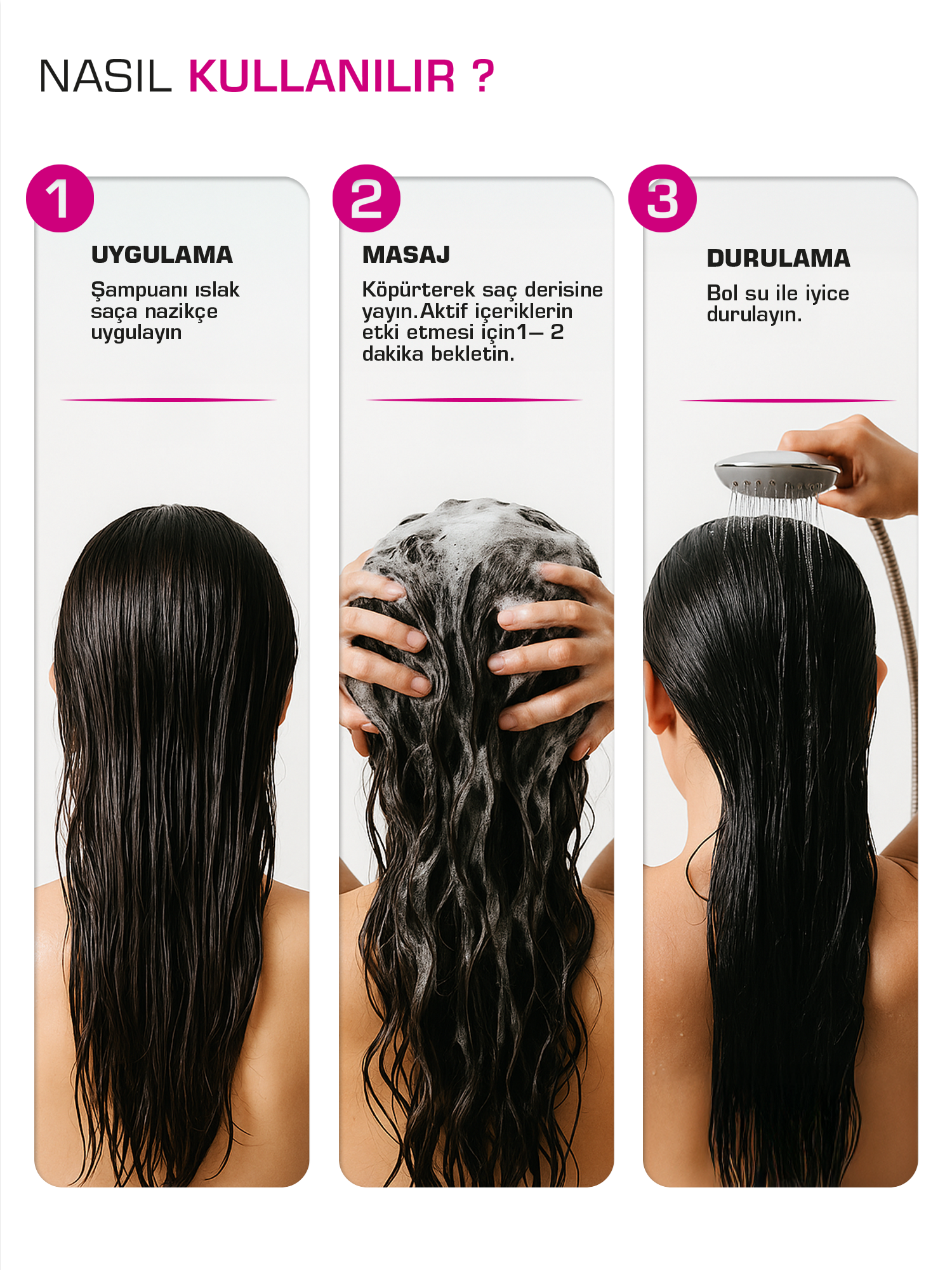 NASIL KULLANILIR ?

1

UYGULAMA

Şampuanı ıslak saça nazikçe uygulayın

2

MASAJ

Köpürterek saç derisine yayın.Aktif içeriklerin etki etmesi için1– 2 dakika bekletin.

3

DURULAMA

Bol su ile iyice durulayın.