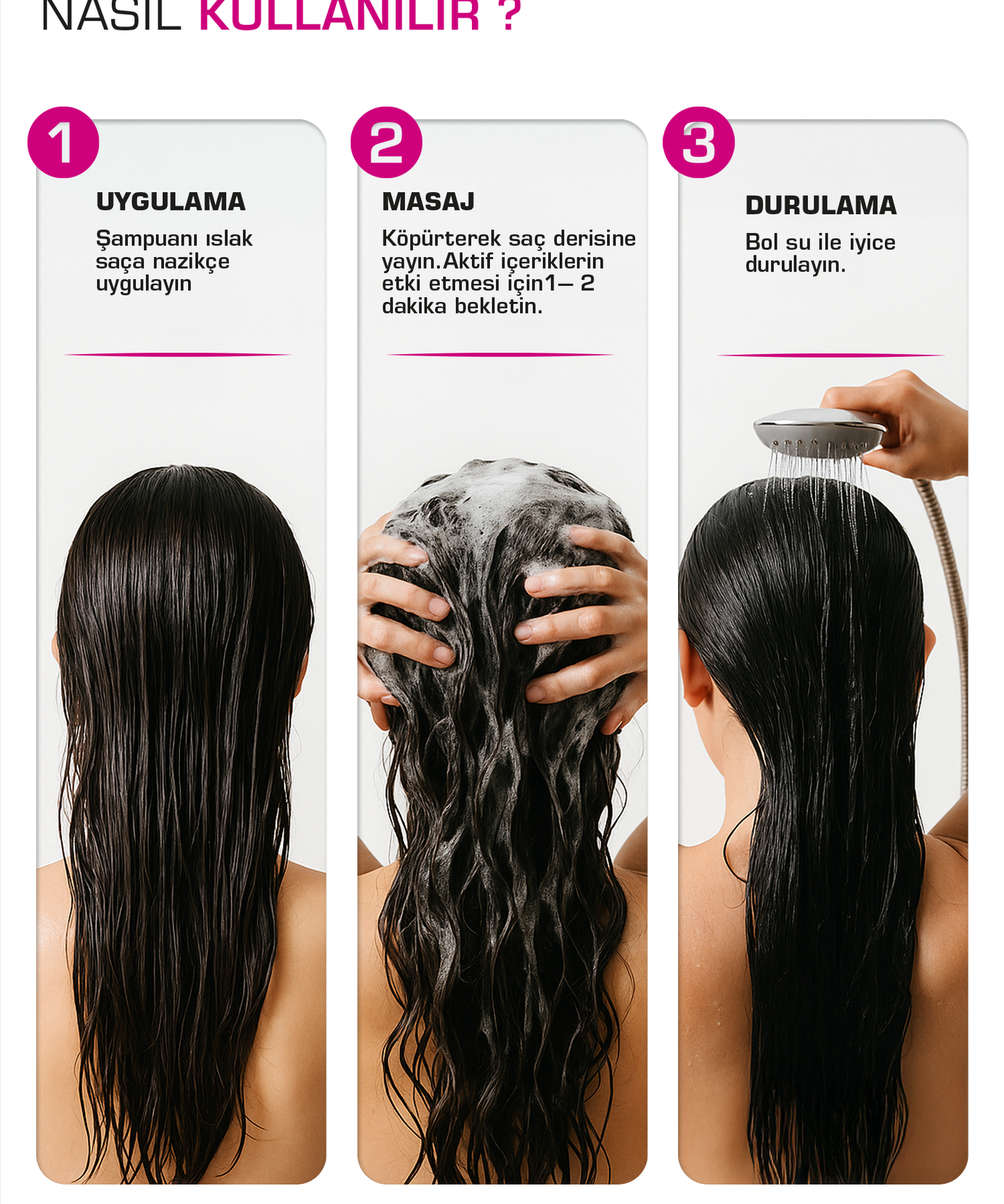 NASIL KULLANILIR ?

1

UYGULAMA

Şampuanı ıslak saça nazikçe uygulayın

2

MASAJ

Köpürterek saç derisine yayın.Aktif içeriklerin etki etmesi için1– 2 dakika bekletin.

3

DURULAMA

Bol su ile iyice durulayın.