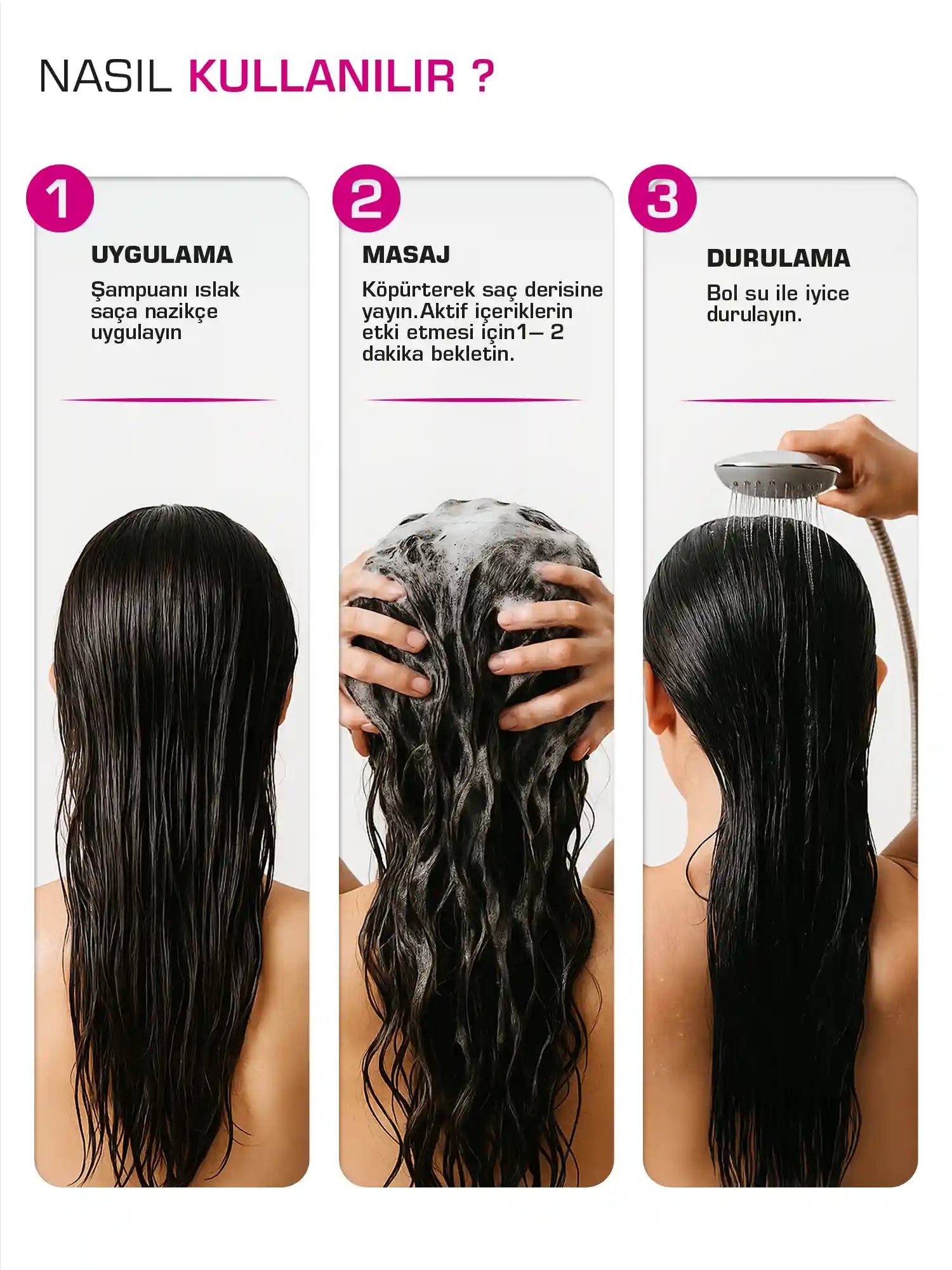 NASIL KULLANILIR ?

1

UYGULAMA

Şampuanı ıslak saça nazikçe uygulayın

2

MASAJ

Köpürterek saç derisine yayın.Aktif içeriklerin etki etmesi için1– 2 dakika bekletin.

3

DURULAMA

Bol su ile iyice durulayın.